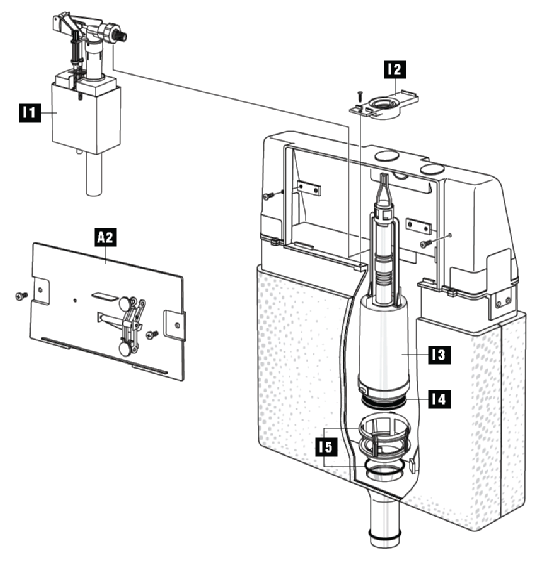 I1

I2

A2

I3

I4

I5