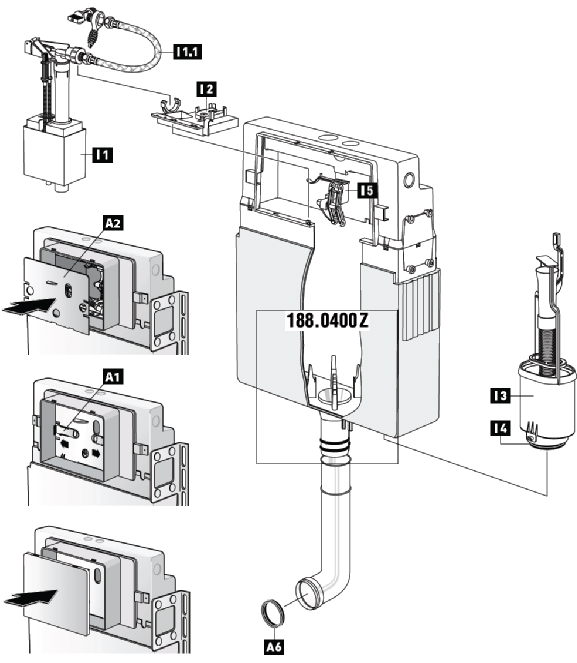 I1.1
I2
I1
I5
A2
188.0400 Z
A1
I3
I4
A6